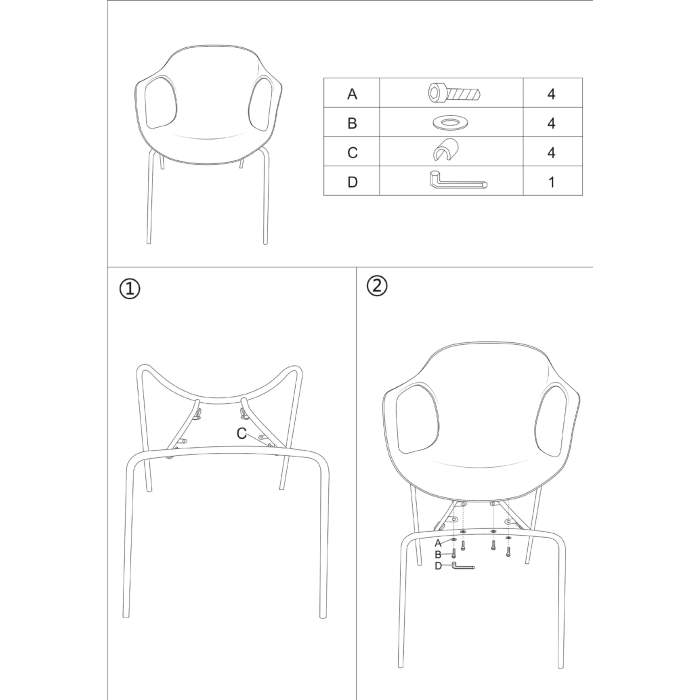 | A | | 4 |
|---|---|---|
| B | | 4 |
| C | | 4 |
| D | | 1 |

①

C

②

A
B
D